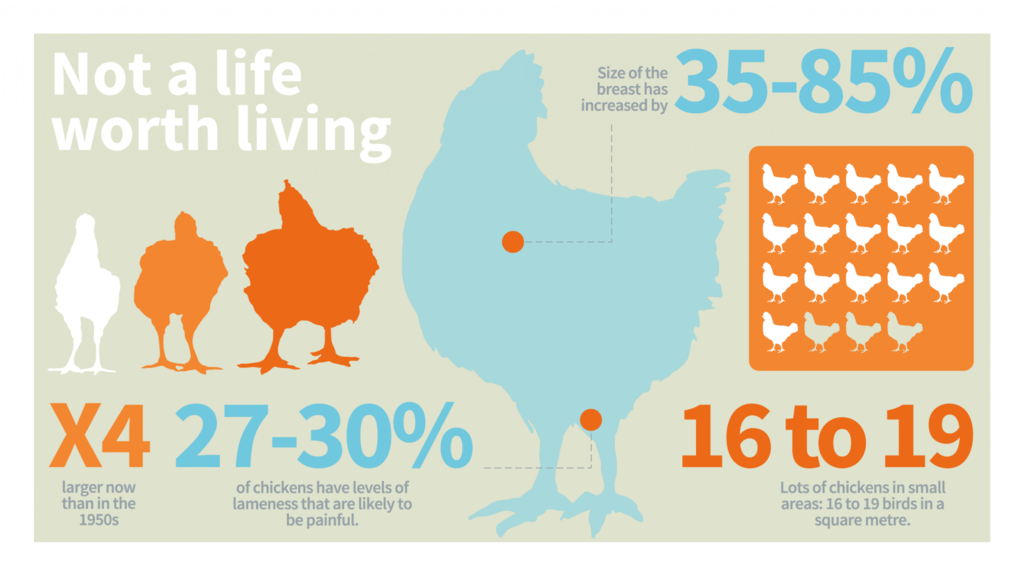 Not a life worth living

Size of the breast has increased by 35-85%

X4

larger now than in the 1950s

27-30%

of chickens have levels of lameness that are likely to be painful.

16 to 19

Lots of chickens in small areas: 16 to 19 birds in a square metre.