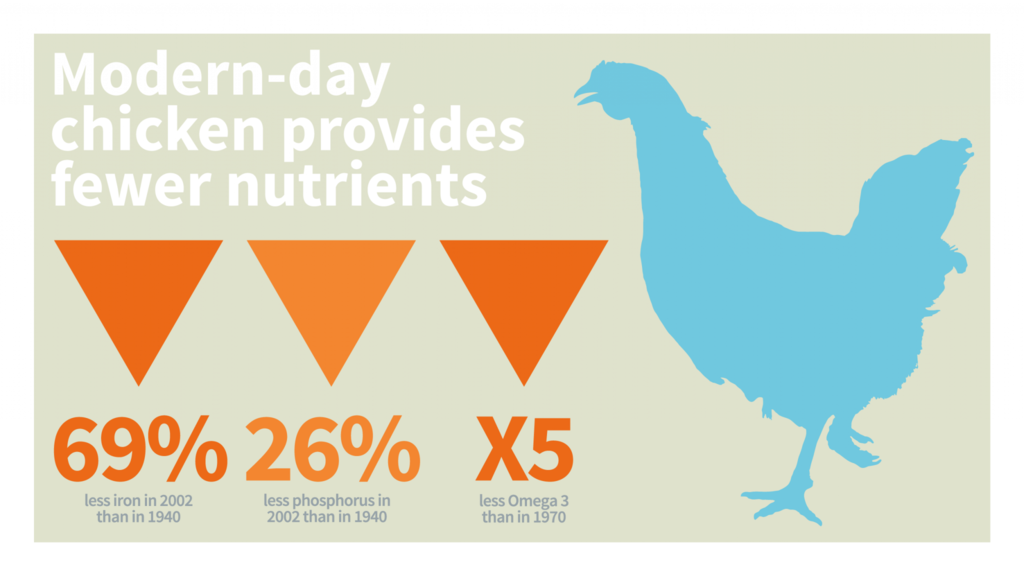 Modern-day chicken provides fewer nutrients

69%
less iron in 2002 than in 1940

26%
less phosphorus in 2002 than in 1940

X5
less Omega 3 than in 1970