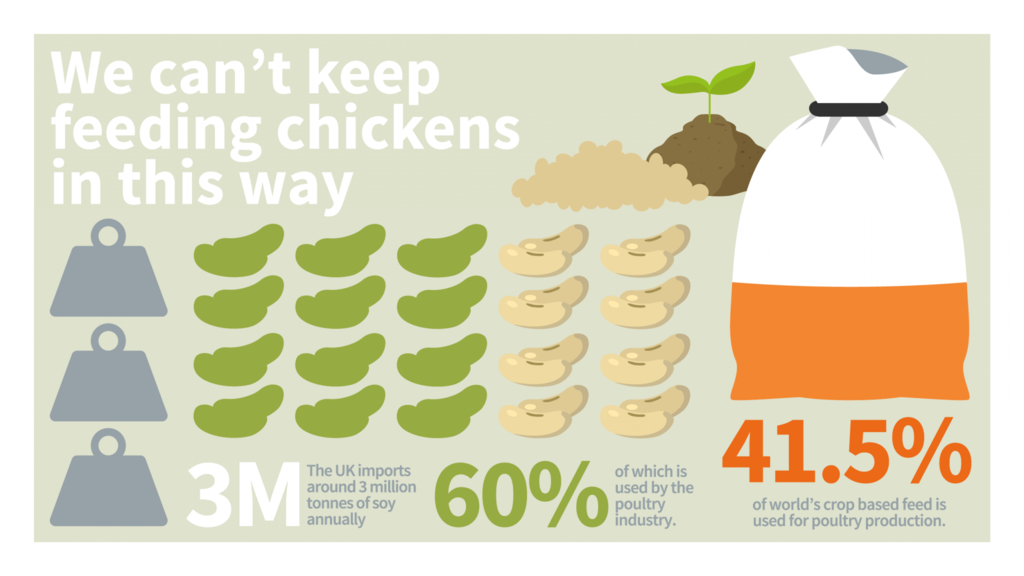 We can't keep feeding chickens in this way

3M The UK imports around 3 million tonnes of soy annually

60% of which is used by the poultry industry.

41.5% of world's crop based feed is used for poultry production.