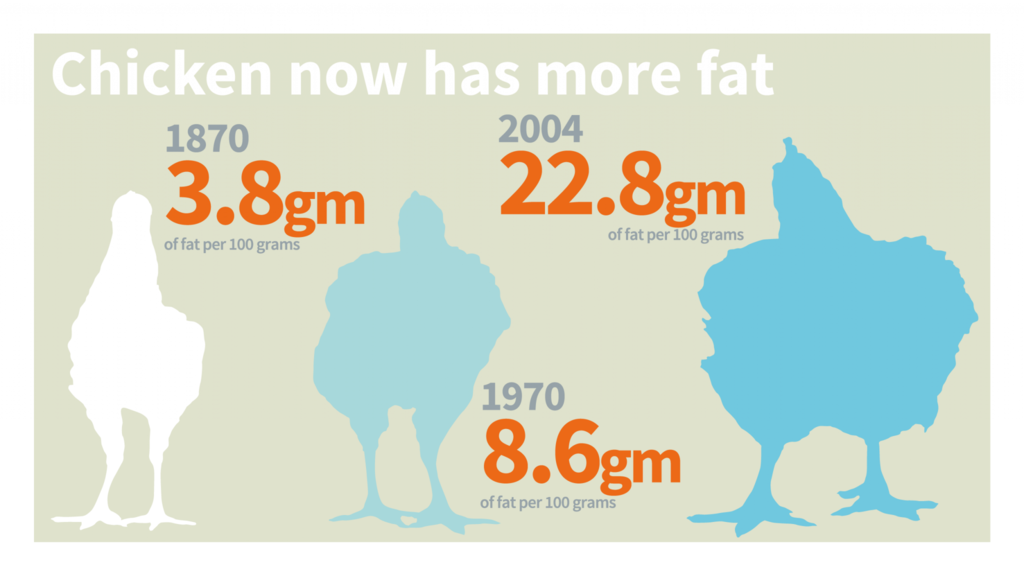 Chicken now has more fat

1870
3.8gm
of fat per 100 grams

2004
22.8gm
of fat per 100 grams

1970
8.6gm
of fat per 100 grams